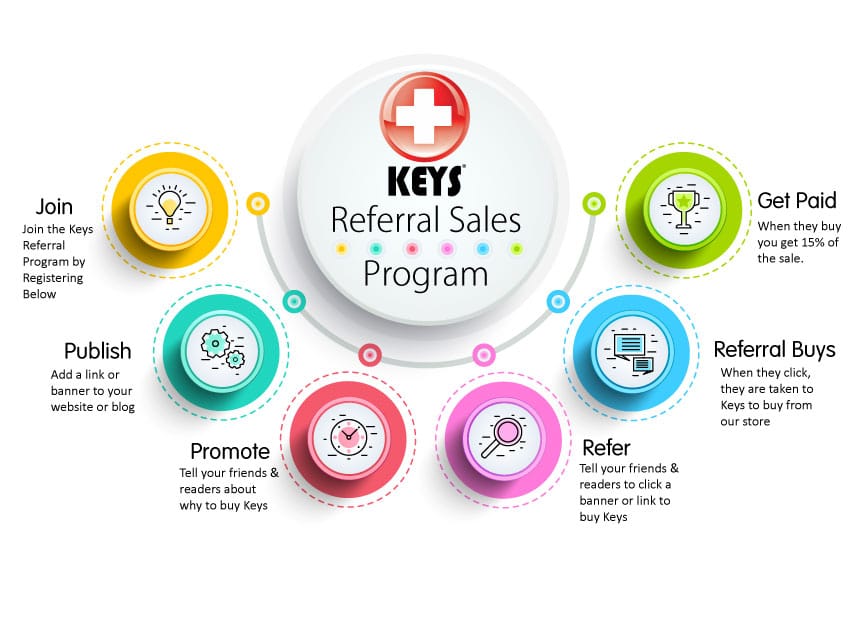 KEYS
Referral Sales Program

Join
Join the Keys Referral Program by Registering Below

Publish
Add a link or banner to your website or blog

Promote
Tell your friends & readers about why to buy Keys

Refer
Tell your friends & readers to click a banner or link to buy Keys

Referral Buys
When they click, they are taken to Keys to buy from our store

Get Paid
When they buy you get 15% of the sale.