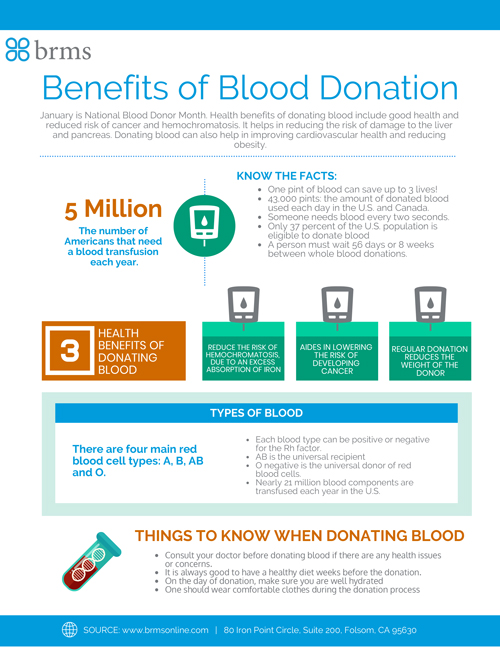 brms

Benefits of Blood Donation

January is National Blood Donor Month. Health benefits of donating blood include good health and reduced risk of cancer and hemochromatosis. It helps in reducing the risk of damage to the liver and pancreas. Donating blood can also help in improving cardiovascular health and reducing obesity.

5 Million

The number of Americans that need a blood transfusion each year.

KNOW THE FACTS:

- One pint of blood can save up to 3 lives!
- 43,000 pints: the amount of donated blood used each day in the U.S. and Canada.
- Someone needs blood every two seconds.
- Only 37 percent of the U.S. population is eligible to donate blood
- A person must wait 56 days or 8 weeks between whole blood donations.

3 HEALTH BENEFITS OF DONATING BLOOD

REDUCE THE RISK OF HEMOCHROMATOSIS, DUE TO AN EXCESS ABSORPTION OF IRON

AIDES IN LOWERING THE RISK OF DEVELOPING CANCER

REGULAR DONATION REDUCES THE WEIGHT OF THE DONOR

TYPES OF BLOOD

There are four main red blood cell types: A, B, AB and O.

- Each blood type can be positive or negative for the Rh factor.
- AB is the universal recipient
- O negative is the universal donor of red blood cells.
- Nearly 21 million blood components are transfused each year in the U.S.

THINGS TO KNOW WHEN DONATING BLOOD

- Consult your doctor before donating blood if there are any health issues or concerns.
- It is always good to have a healthy diet weeks before the donation.
- On the day of donation, make sure you are well hydrated
- One should wear comfortable clothes during the donation process

SOURCE: www.brmsonline.com | 80 Iron Point Circle, Suite 200, Folsom, CA 95630